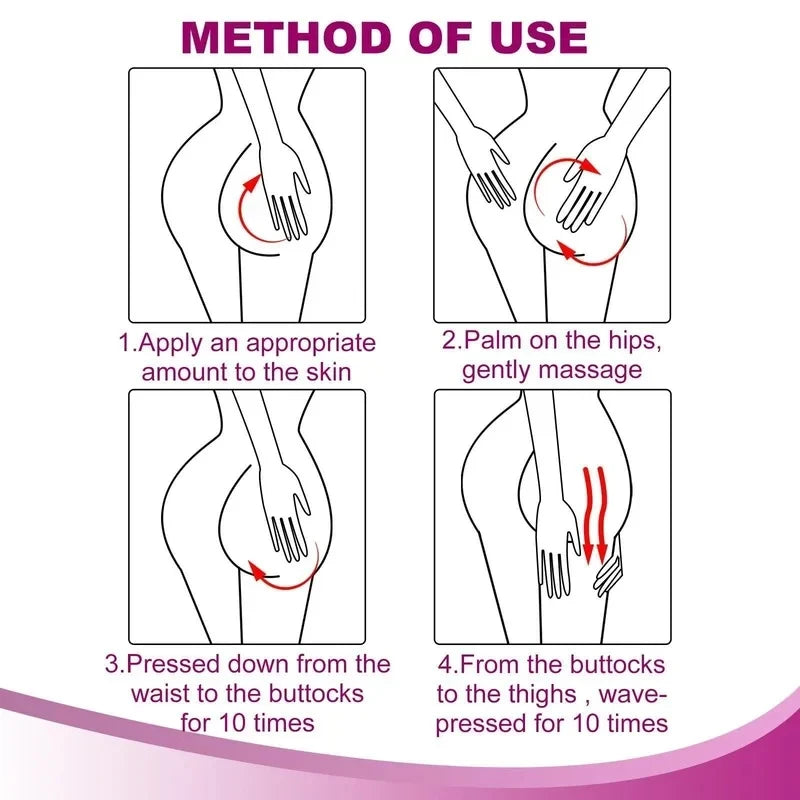 METHOD OF USE

1.Apply an appropriate amount to the skin

2.Palm on the hips, gently massage

3.Pressed down from the waist to the buttocks for 10 times

4.From the buttocks to the thighs , wave-pressed for 10 times